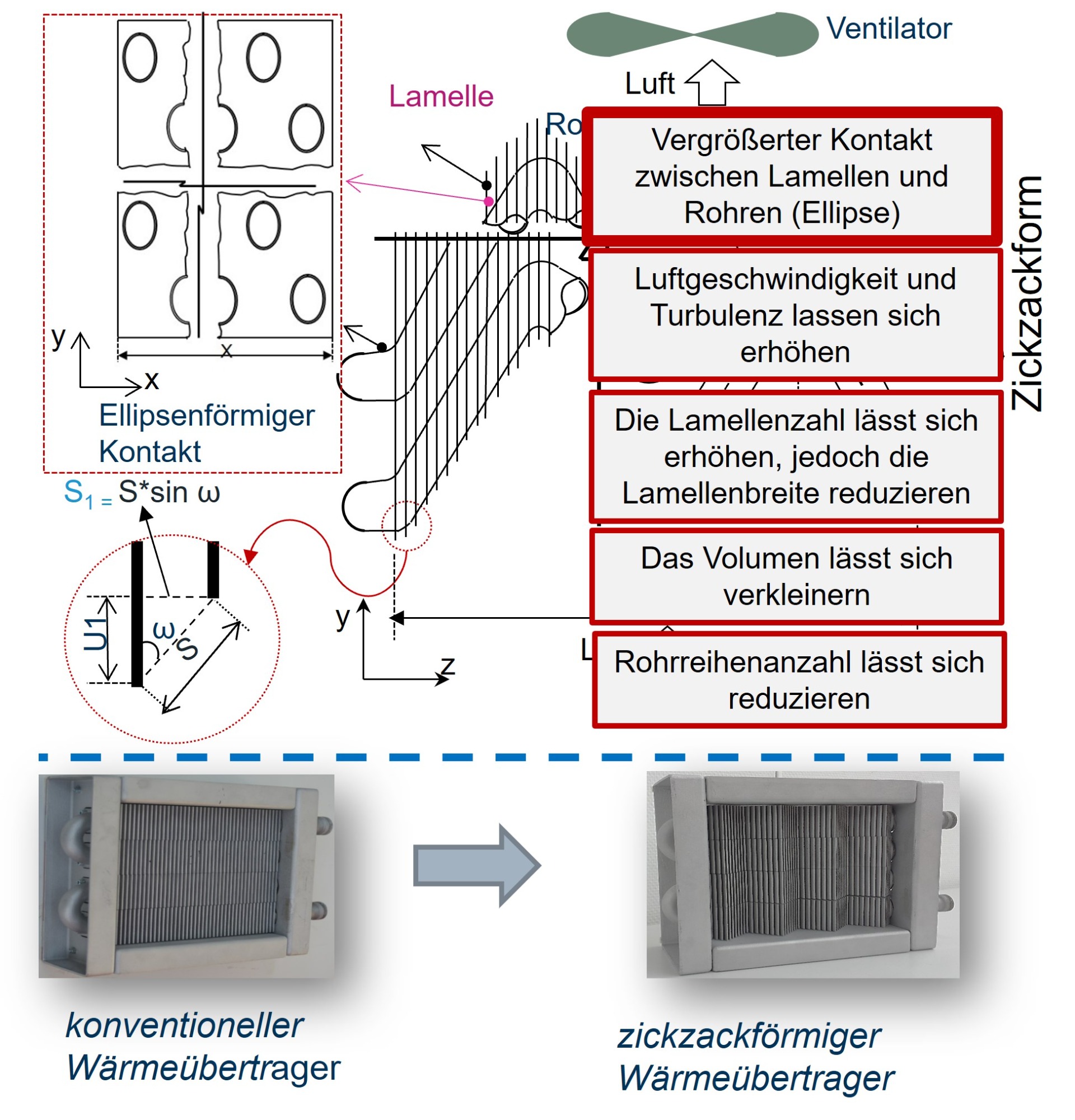 Ventilator

Luft

Lamelle

Ro

Vergrößerter Kontakt zwischen Lamellen und Rohren (Ellipse)

Luftgeschwindigkeit und Turbulenz lassen sich erhöhen

Die Lamellenzahl lässt sich erhöhen, jedoch die Lamellenbreite reduzieren

Das Volumen lässt sich verkleinern

Rohrreihenanzahl lässt sich reduzieren

Zickzackform

y

x

x

Ellipsenförmiger Kontakt

$S_1 = S*\sin \omega$

U1

ω

S

y

z

L

konventioneller Wärmeübertrager

zickzackförmiger Wärmeübertrager