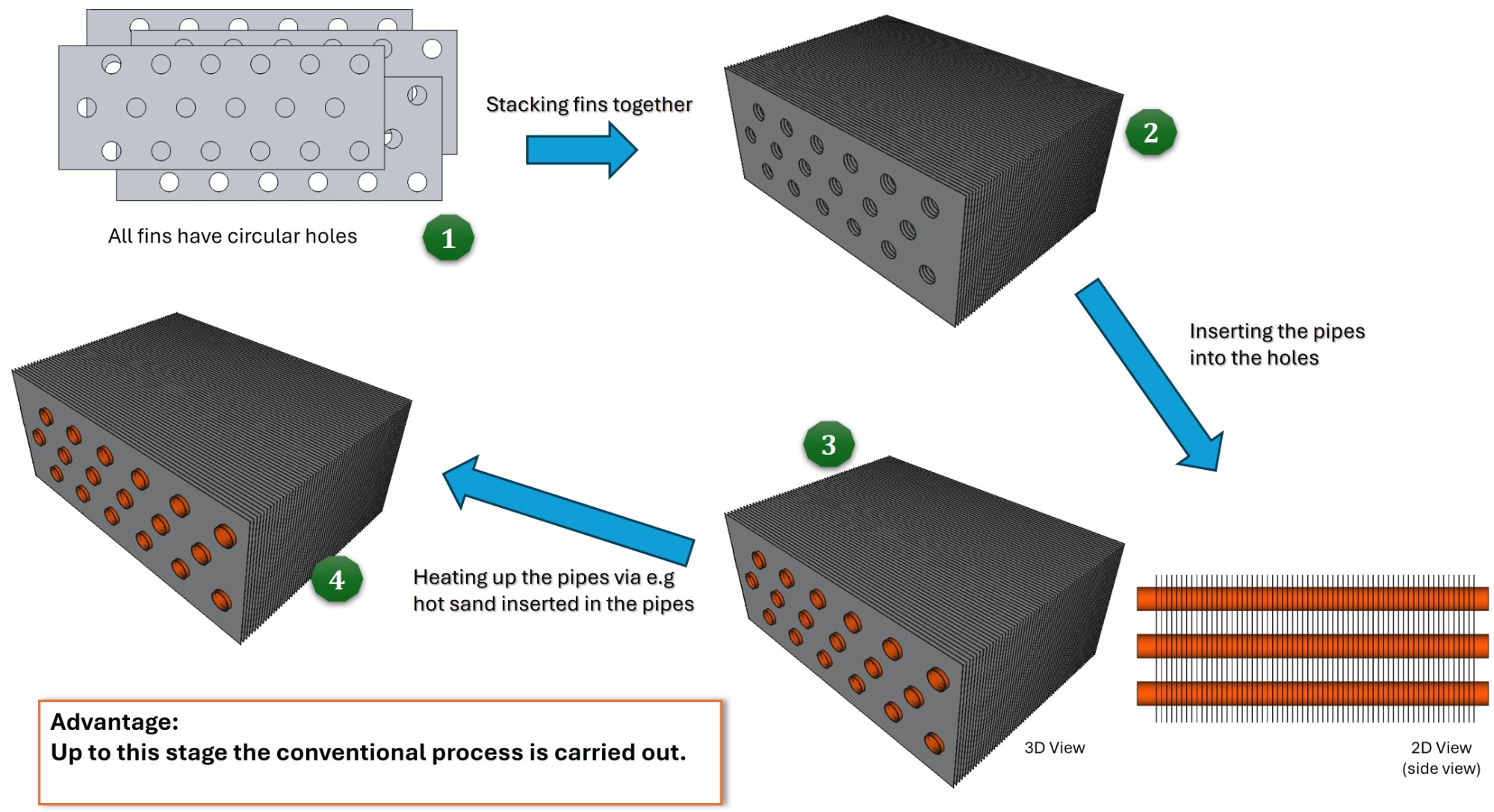 All fins have circular holes

1

Stacking fins together

2

Inserting the pipes into the holes

3

3D View

2D View (side view)

Heating up the pipes via e.g hot sand inserted in the pipes

4

Advantage:
Up to this stage the conventional process is carried out.